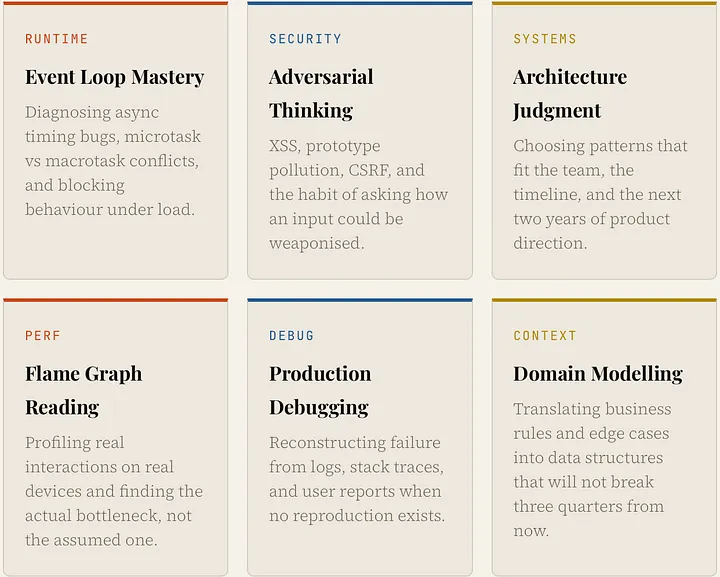 RUNTIME

Event Loop Mastery

Diagnosing async timing bugs, microtask vs macrotask conflicts, and blocking behaviour under load.

SECURITY

Adversarial Thinking

XSS, prototype pollution, CSRF, and the habit of asking how an input could be weaponised.

SYSTEMS

Architecture Judgment

Choosing patterns that fit the team, the timeline, and the next two years of product direction.

PERF

Flame Graph Reading

Profiling real interactions on real devices and finding the actual bottleneck, not the assumed one.

DEBUG

Production Debugging

Reconstructing failure from logs, stack traces, and user reports when no reproduction exists.

CONTEXT

Domain Modelling

Translating business rules and edge cases into data structures that will not break three quarters from now.